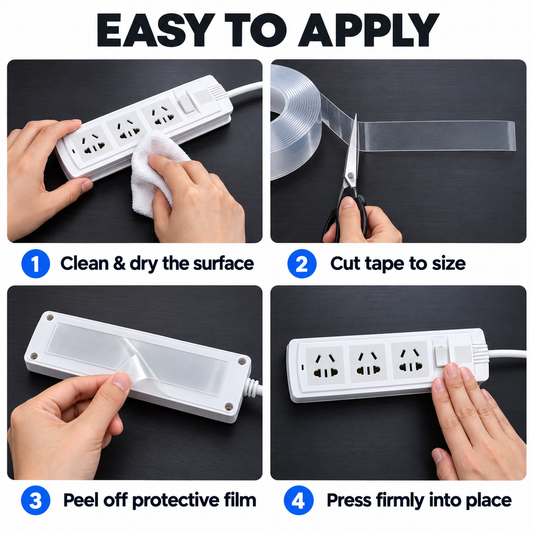 EASY TO APPLY

1 Clean & dry the surface

2 Cut tape to size

3 Peel off protective film

4 Press firmly into place